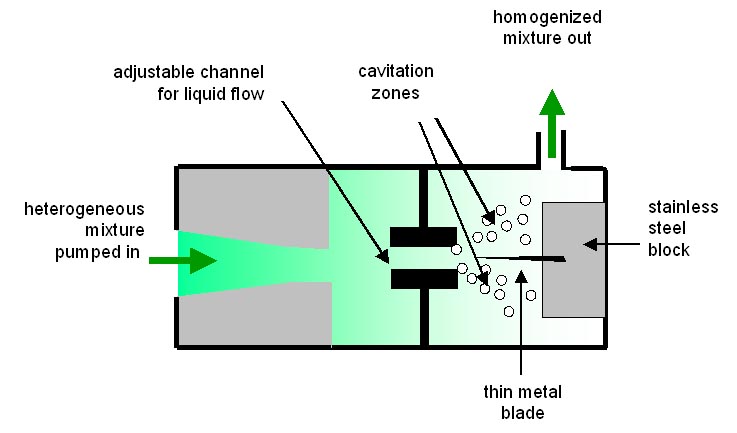 homogenized mixture out

adjustable channel for liquid flow

cavitation zones

heterogeneous mixture pumped in

stainless steel block

thin metal blade